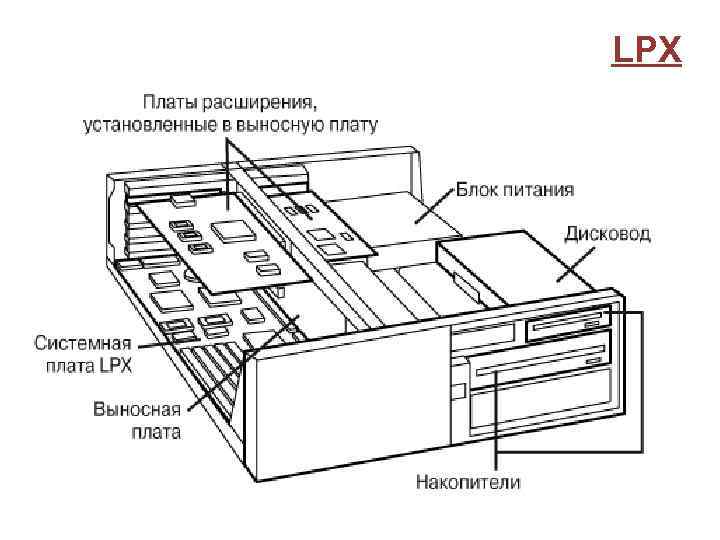 LPX

Платы расширения, установленные в выносную плату

Блок питания

Дисковод

Системная плата LPX

Выносная плата

Накопители