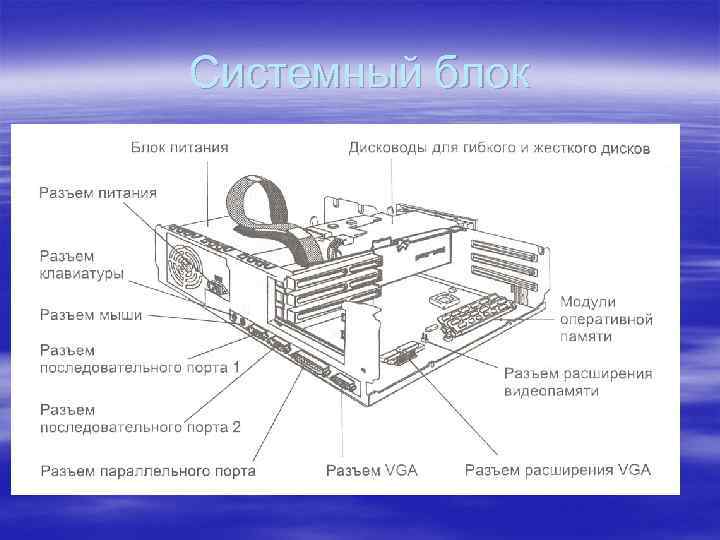 Системный блок

Блок питания

Дисководы для гибкого и жесткого дисков

Разъем питания

Разъем клавиатуры

Разъем мыши

Разъем последовательного порта 1

Разъем последовательного порта 2

Разъем параллельного порта

Модули оперативной памяти

Разъем расширения видеопамяти

Разъем VGA

Разъем расширения VGA