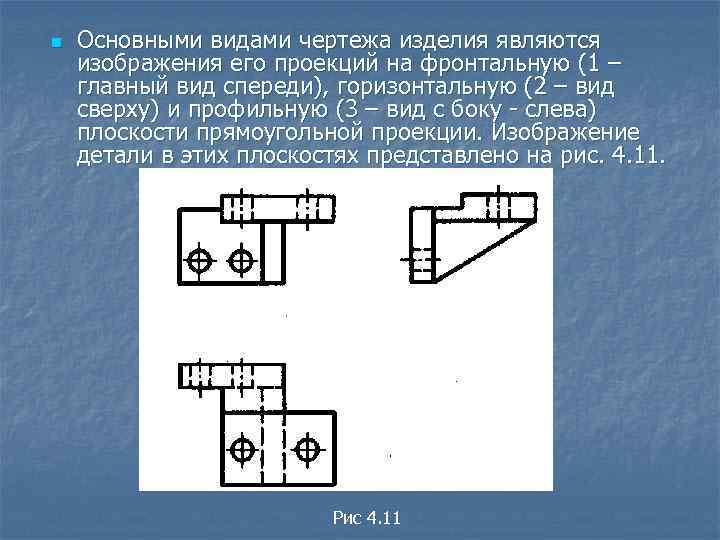 Основными видами чертежа изделия являются изображения его проекций на фронтальную (1 – главный вид спереди), горизонтальную (2 – вид сверху) и профильную (3 – вид с боку - слева) плоскости прямоугольной проекции. Изображение детали в этих плоскостях представлено на рис. 4.11.

Рис 4.11