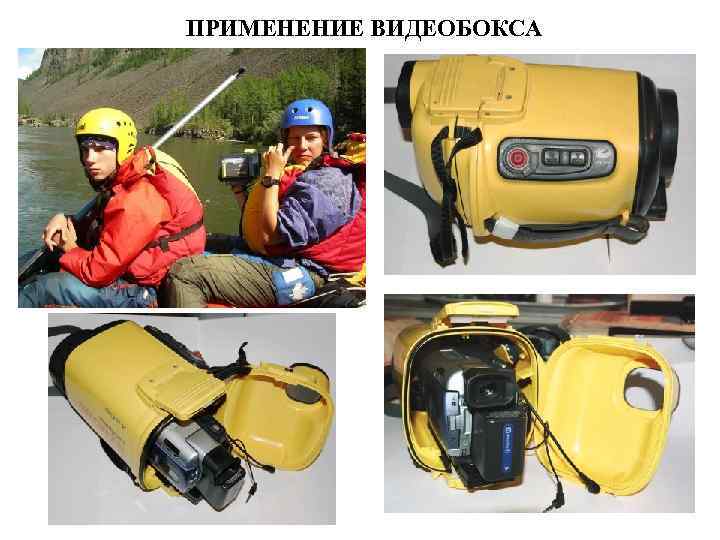 ПРИМЕНЕНИЕ ВИДЕОБОКСА