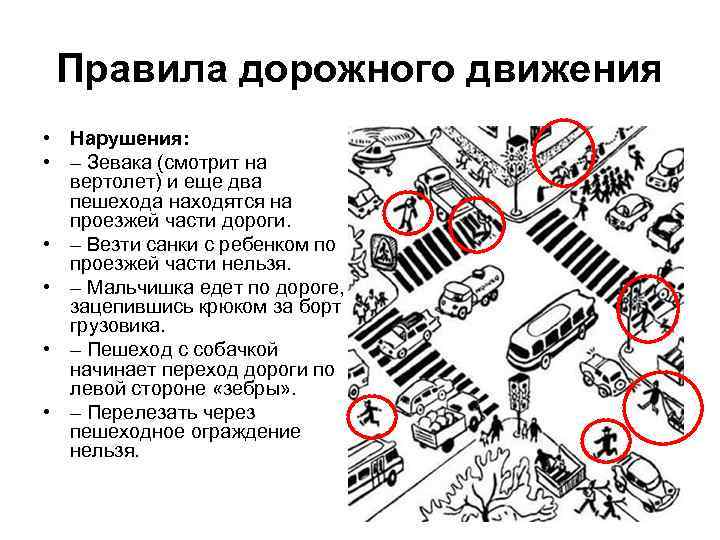 Правила дорожного движения

• Нарушения:
• – Зевака (смотрит на вертолет) и еще два пешехода находятся на проезжей части дороги.
• – Везти санки с ребенком по проезжей части нельзя.
• – Мальчишка едет по дороге, зацепившись крюком за борт грузовика.
• – Пешеход с собачкой начинает переход дороги по левой стороне «зебры».
• – Перелезать через пешеходное ограждение нельзя.