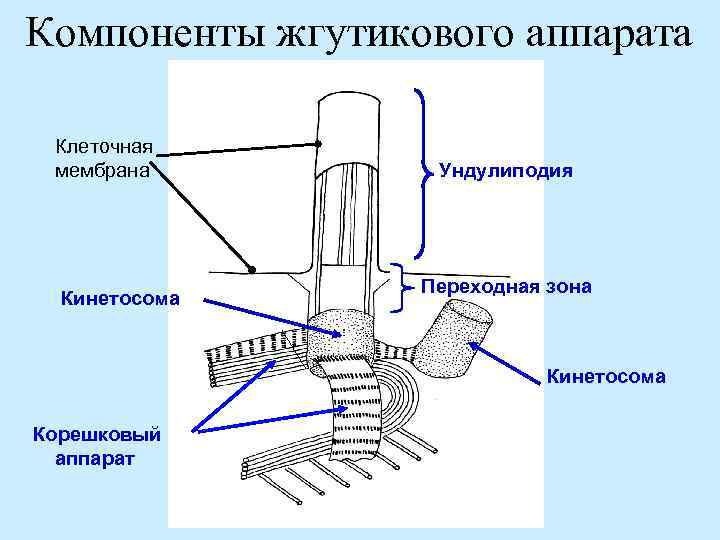 Компоненты жгутикового аппарата

Клеточная мембрана

Ундулиподия

Переходная зона

Кинетосома

Кинетосома

Корешковый аппарат