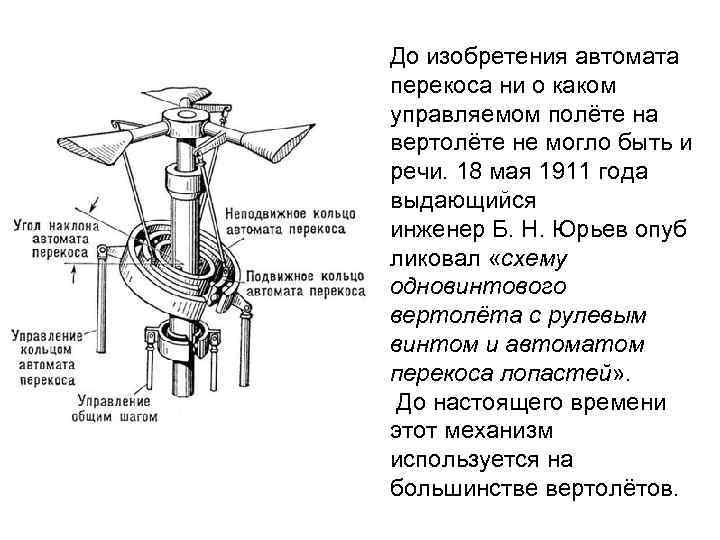 Угол наклона автомата перекоса

Неподвижное кольцо автомата перекоса

Подвижное кольцо автомата перекоса

Управление кольцом автомата перекоса

Управление общим шагом

До изобретения автомата перекоса ни о каком управляемом полёте на вертолёте не могло быть и речи. 18 мая 1911 года выдающийся инженер Б. Н. Юрьев опуб ликовал «схему одновинтового вертолёта с рулевым винтом и автоматом перекоса лопастей».

До настоящего времени этот механизм используется на большинстве вертолётов.