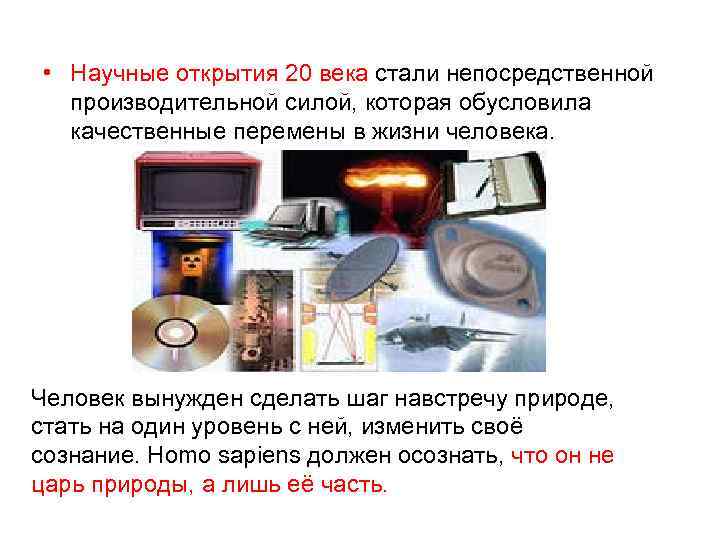 • Научные открытия 20 века стали непосредственной производительной силой, которая обусловила качественные перемены в жизни человека.

Человек вынужден сделать шаг навстречу природе, стать на один уровень с ней, изменить своё сознание. Homo sapiens должен осознать, что он не царь природы, а лишь её часть.