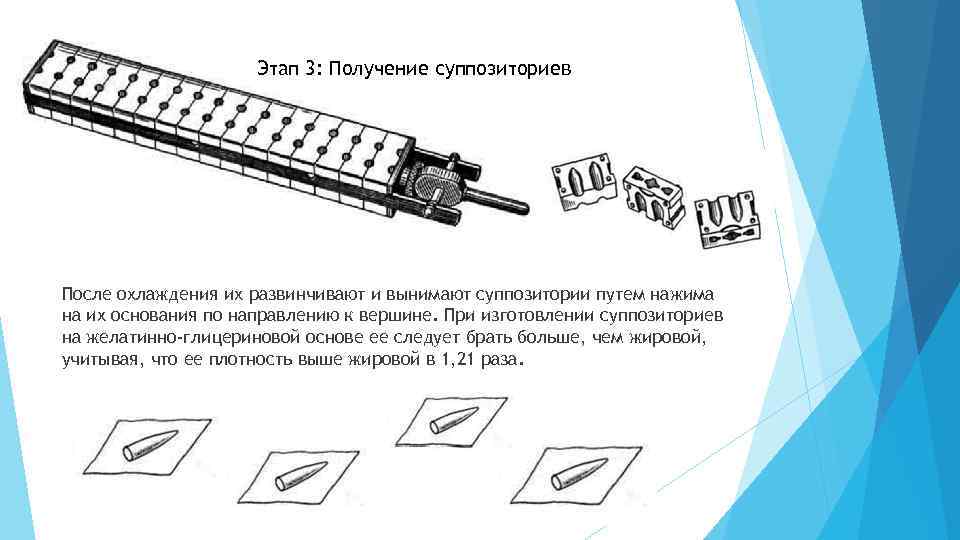 Этап 3: Получение суппозиториев

После охлаждения их развинчивают и вынимают суппозитории путем нажима на их основания по направлению к вершине. При изготовлении суппозиториев на желатинно-глицериновой основе ее следует брать больше, чем жировой, учитывая, что ее плотность выше жировой в 1,21 раза.