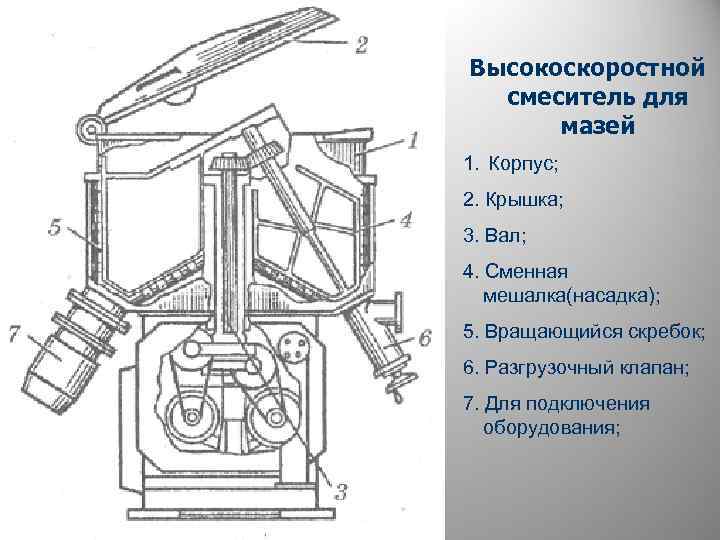 2

1

5

4

7

6

3

Высокоскоростной смеситель для мазей

1. Корпус;

2. Крышка;

3. Вал;

4. Сменная мешалка(насадка);

5. Вращающийся скребок;

6. Разгрузочный клапан;

7. Для подключения оборудования;