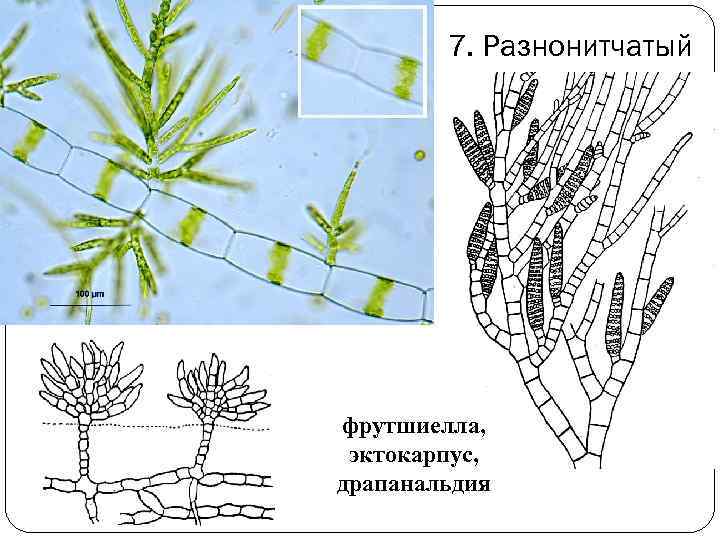 7. Разнонитчатый

100 µm

фрутшиелла,
эктокарпус,
драпанальдия