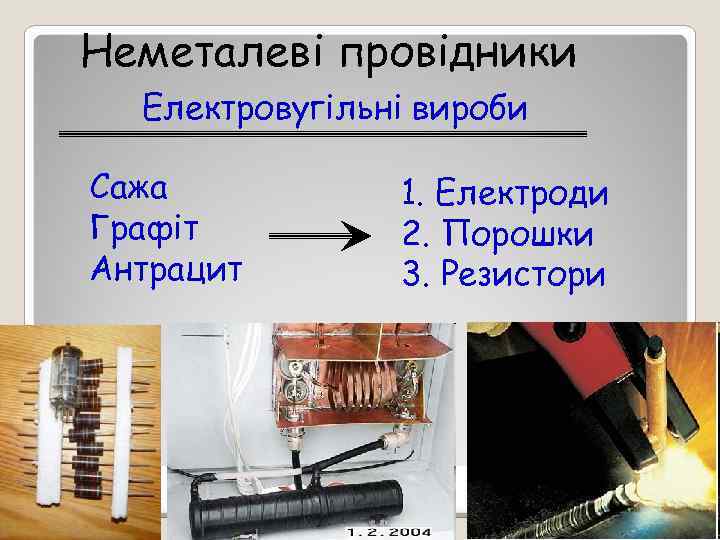 Неметалеві провідники

Електровугільні вироби

Сажа
Графіт
Антрацит

1. Електроди
2. Порошки
3. Резистори

1. 2. 2004