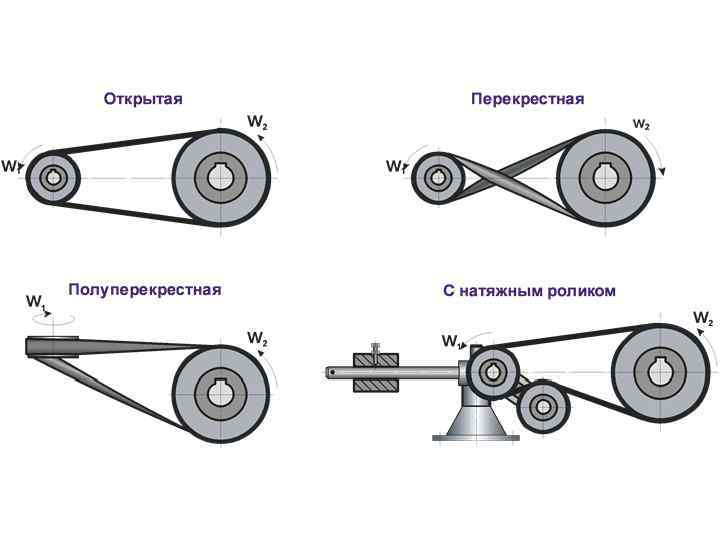 Открытая

$W_1$

$W_2$

Перекрестная

$W_1$

$W_2$

Полуперекрестная

$W_1$

$W_2$

С натяжным роликом

$W_1$

$W_2$