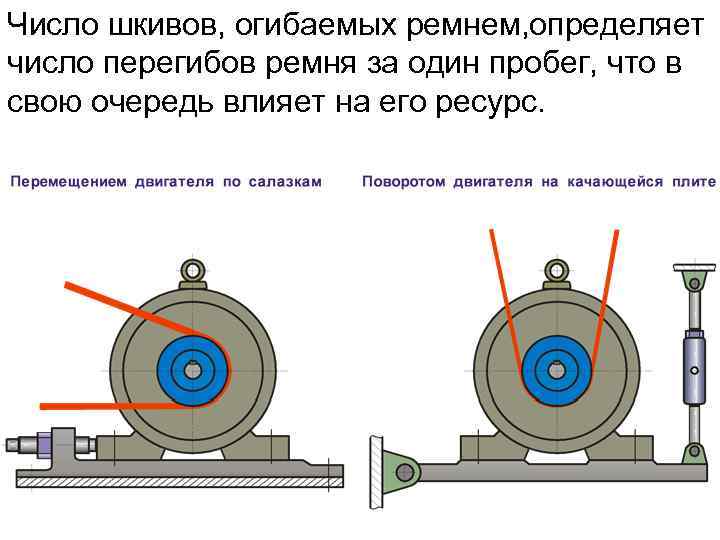 Число шкивов, огибаемых ремнем,определяет число перегибов ремня за один пробег, что в свою очередь влияет на его ресурс.

Перемещением двигателя по салазкам

Поворотом двигателя на качающейся плите