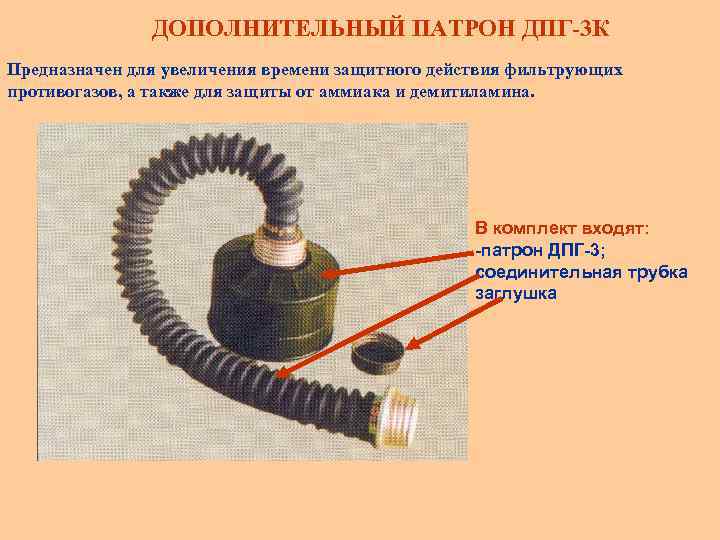 ДОПОЛНИТЕЛЬНЫЙ ПАТРОН ДПГ-3К

Предназначен для увеличения времени защитного действия фильтрующих противогазов, а также для защиты от аммиака и демитиламина.

В комплект входят:
-патрон ДПГ-3;
соединительная трубка
заглушка