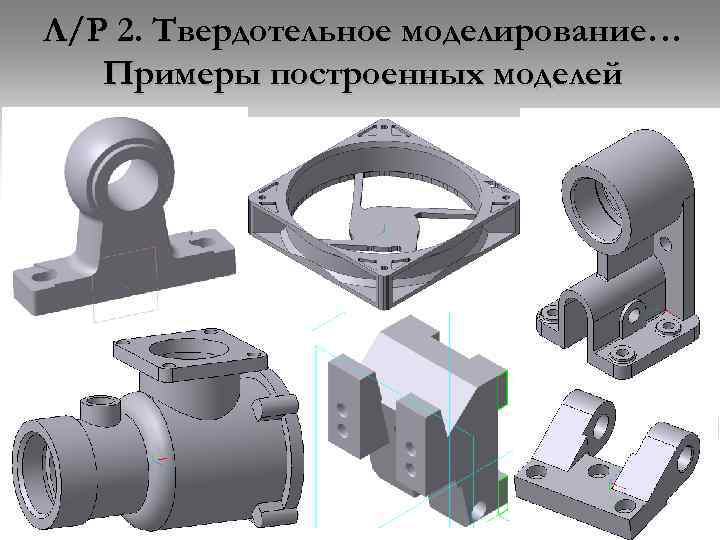 Л/Р 2. Твердотельное моделирование…
Примеры построенных моделей