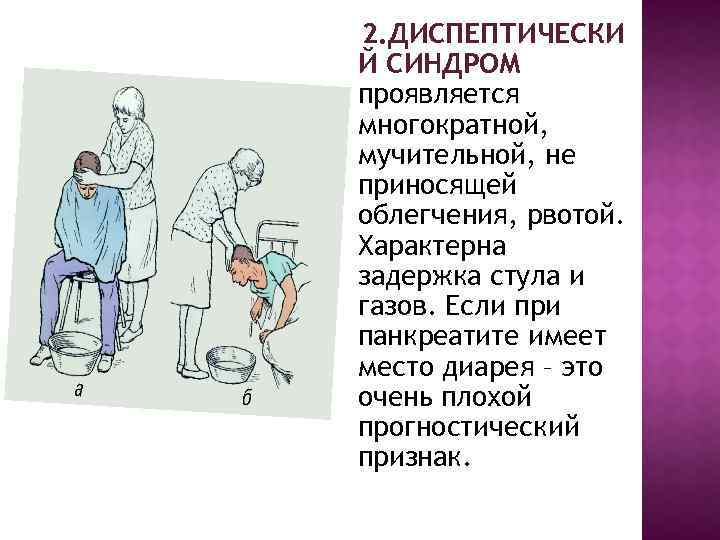 а

б

2.ДИСПЕПТИЧЕСКИЙ СИНДРОМ проявляется многократной, мучительной, не приносящей облегчения, рвотой. Характерна задержка стула и газов. Если при панкреатите имеет место диарея – это очень плохой прогностический признак.