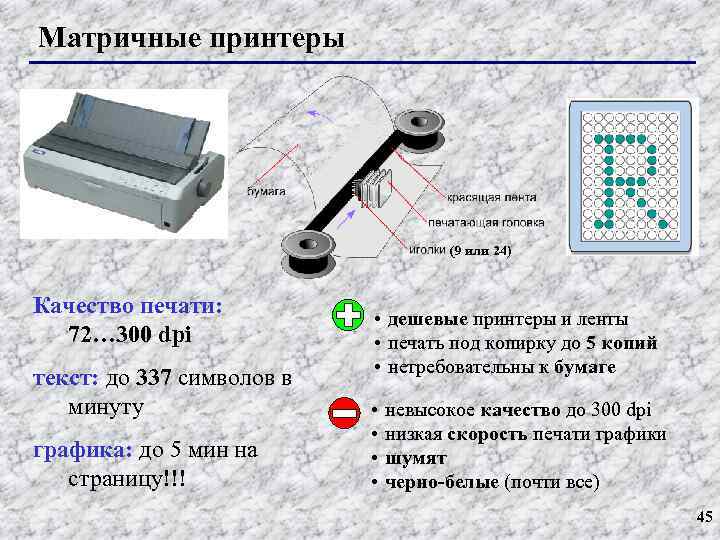 Матричные принтеры

бумага

красящая лента

печатающая головка

иголки (9 или 24)

Качество печати:
72…300 dpi

текст: до 337 символов в минуту

графика: до 5 мин на страницу!!!

• дешевые принтеры и ленты
• печать под копирку до 5 копий
• нетребовательны к бумаге

• невысокое качество до 300 dpi
• низкая скорость печати графики
• шумят
• черно-белые (почти все)

45