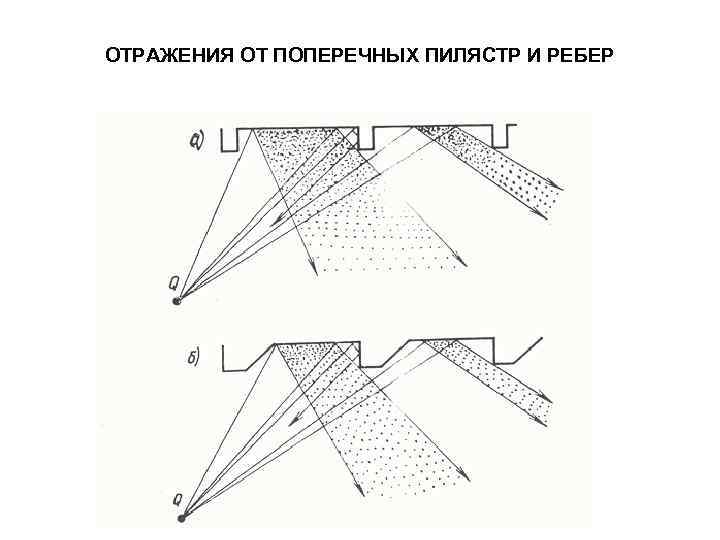 ОТРАЖЕНИЯ ОТ ПОПЕРЕЧНЫХ ПИЛЯСТР И РЕБЕР

а)

Q

б)

Q