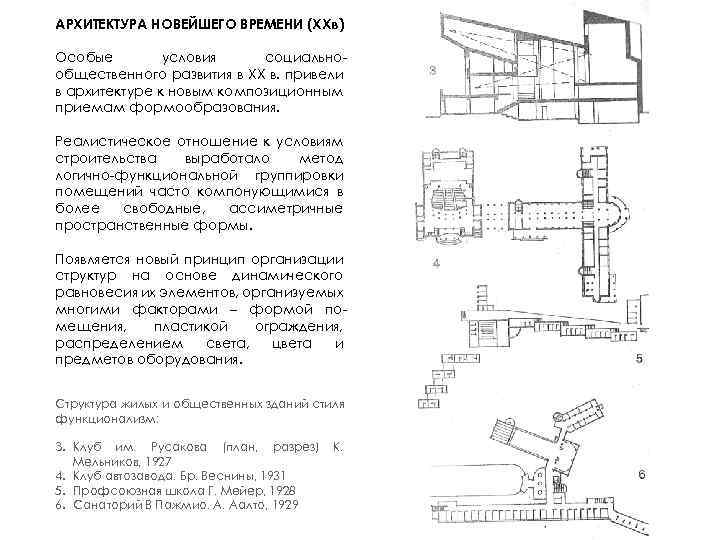 АРХИТЕКТУРА НОВЕЙШЕГО ВРЕМЕНИ (XXв)

Особые условия социально-общественного развития в XX в. привели в архитектуре к новым композиционным приемам формообразования.

Реалистическое отношение к условиям строительства выработало метод логично-функциональной группировки помещений часто компонующимися в более свободные, ассиметричные пространственные формы.

Появляется новый принцип организации структур на основе динамического равновесия их элементов, организуемых многими факторами – формой помещения, пластикой ограждения, распределением света, цвета и предметов оборудования.

Структура жилых и общественных зданий стиля функционализм:

3. Клуб им. Русакова (план, разрез) К. Мельников, 1927
4. Клуб автозавода. Бр. Веснины, 1931
5. Профсоюзная школа Г. Мейер, 1928
6. Санаторий В Пажмио. А. Аалто, 1929

3

4

5

6