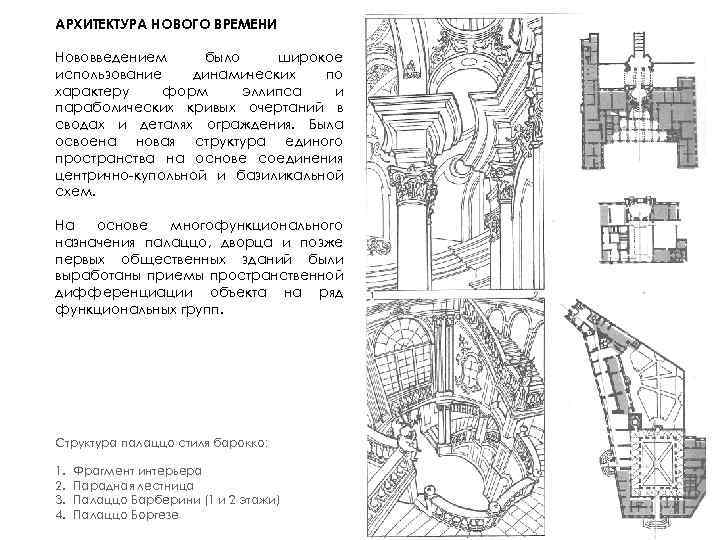 АРХИТЕКТУРА НОВОГО ВРЕМЕНИ

Нововведением было широкое использование динамических по характеру форм эллипса и параболических кривых очертаний в сводах и деталях ограждения. Была освоена новая структура единого пространства на основе соединения центрично-купольной и базиликальной схем.

На основе многофункционального назначения палаццо, дворца и позже первых общественных зданий были выработаны приемы пространственной дифференциации объекта на ряд функциональных групп.

Структура палаццо стиля барокко:

1. Фрагмент интерьера
2. Парадная лестница
3. Палаццо Барберини (1 и 2 этажи)
4. Палаццо Боргезе