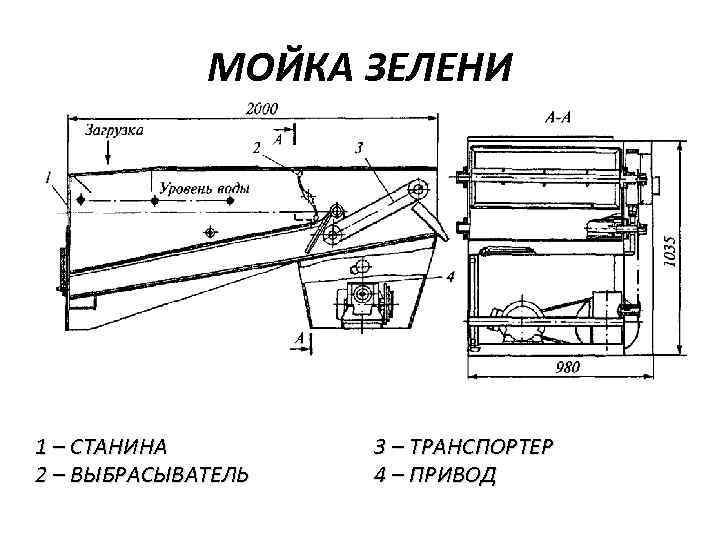 МОЙКА ЗЕЛЕНИ

2000

Загрузка

A

2

3

1

Уровень воды

4

A

A-A

1035

980

1 – СТАНИНА

2 – ВЫБРАСЫВАТЕЛЬ

3 – ТРАНСПОРТЕР

4 – ПРИВОД