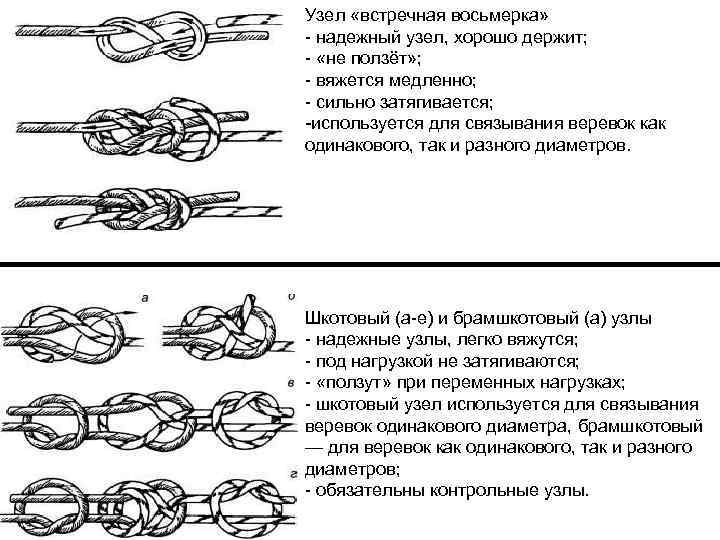 Узел «встречная восьмерка»
- надежный узел, хорошо держит;
- «не ползёт»;
- вяжется медленно;
- сильно затягивается;
-используется для связывания веревок как одинакового, так и разного диаметров.

а

б

в

г

Шкотовый (а-е) и брамшкотовый (а) узлы
- надежные узлы, легко вяжутся;
- под нагрузкой не затягиваются;
- «ползут» при переменных нагрузках;
- шкотовый узел используется для связывания веревок одинакового диаметра, брамшкотовый — для веревок как одинакового, так и разного диаметров;
- обязательны контрольные узлы.