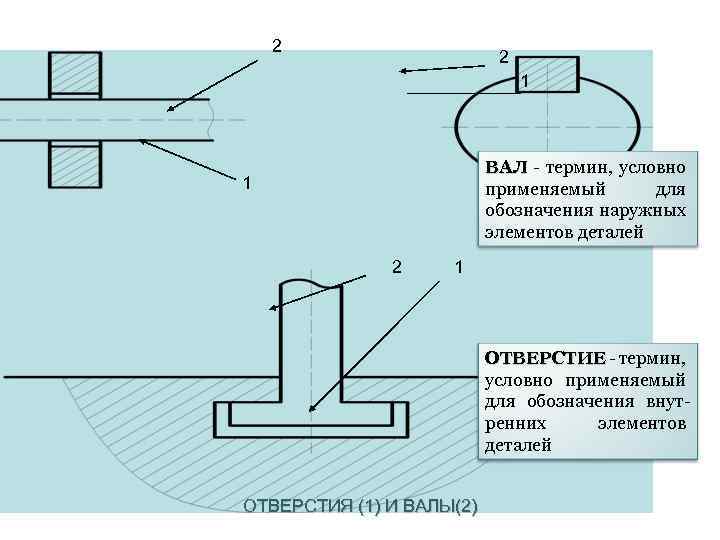 2

1

2

1

ВАЛ - термин, условно применяемый для обозначения наружных элементов деталей

2

1

ОТВЕРСТИЕ - термин, условно применяемый для обозначения внутренних элементов деталей

ОТВЕРСТИЯ (1) И ВАЛЫ(2)