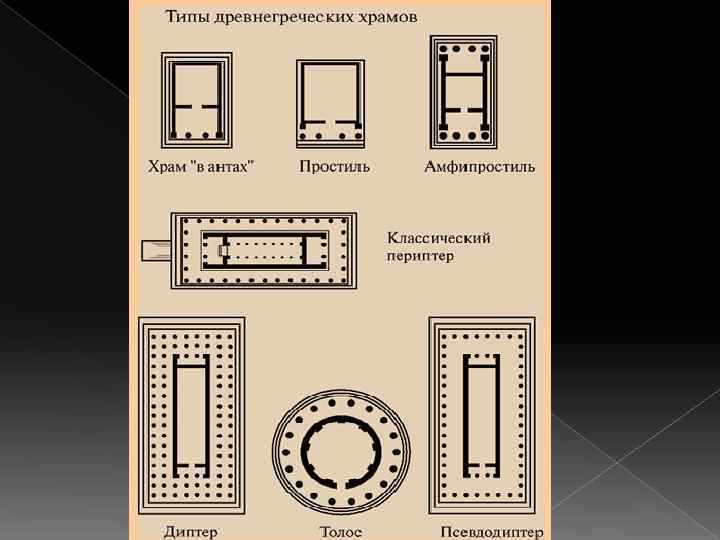 Типы древнегреческих храмов

Храм "в антах"

Простиль

Амфипростиль

Классический периптер

Диптер

Толос

Псевдодиптер