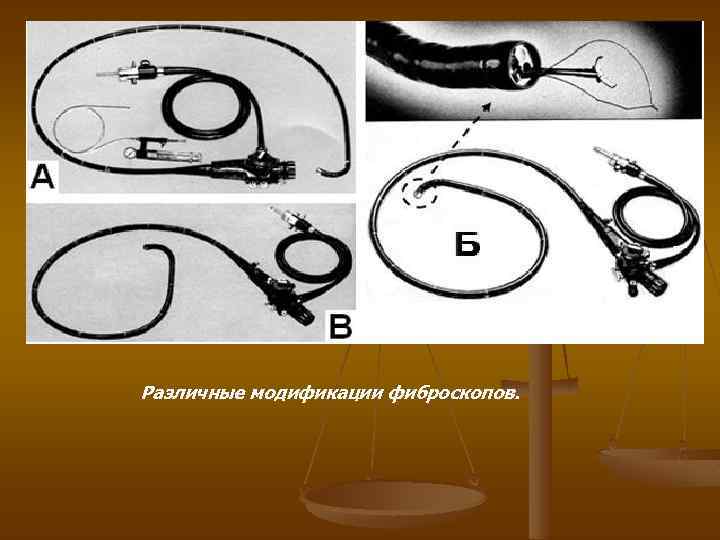 А

Б

В

Различные модификации фиброскопов.