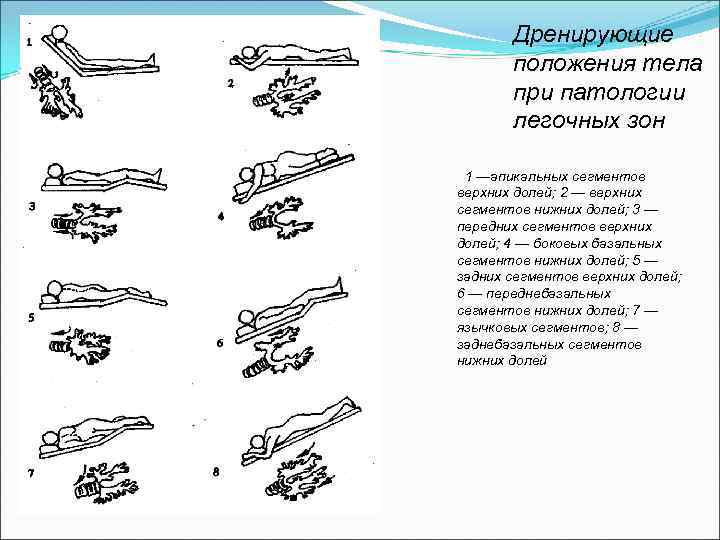 1

2

3

4

5

6

7

8

Дренирующие положения тела при патологии легочных зон

1 —апикальных сегментов верхних долей; 2 — верхних сегментов нижних долей; 3 — передних сегментов верхних долей; 4 — боковых базальных сегментов нижних долей; 5 — задних сегментов верхних долей; 6 — переднебазальных сегментов нижних долей; 7 — язычковых сегментов; 8 — заднебазальных сегментов нижних долей