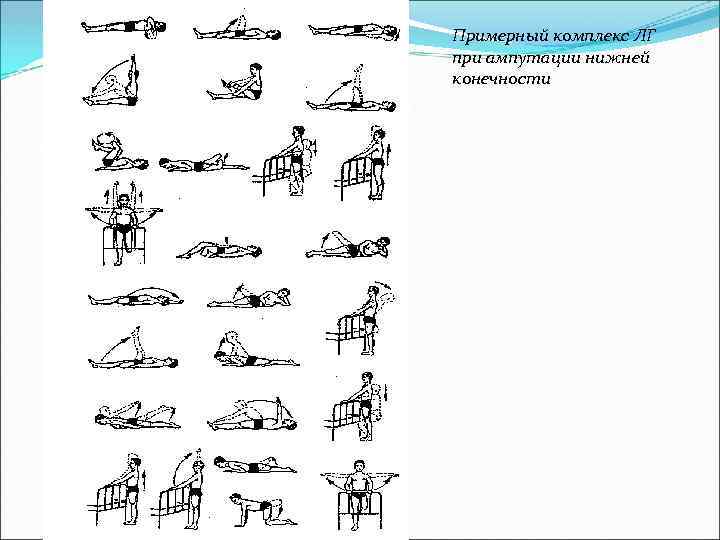 Примерный комплекс ЛГ при ампутации нижней конечности