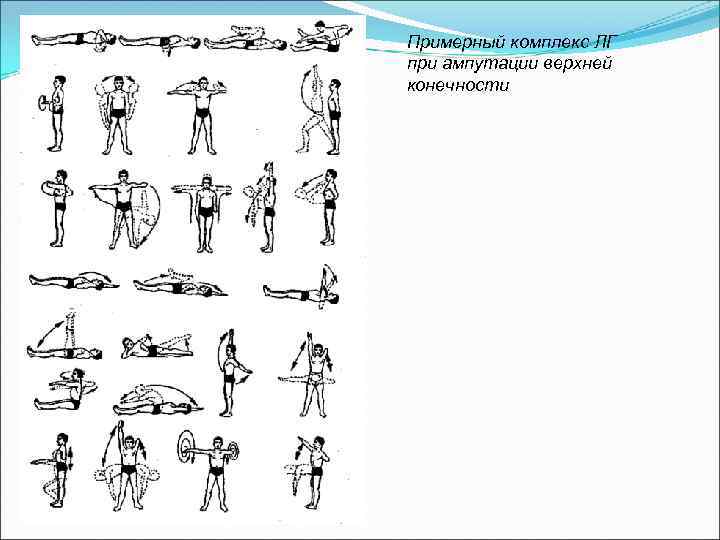 Примерный комплекс ЛГ при ампутации верхней конечности