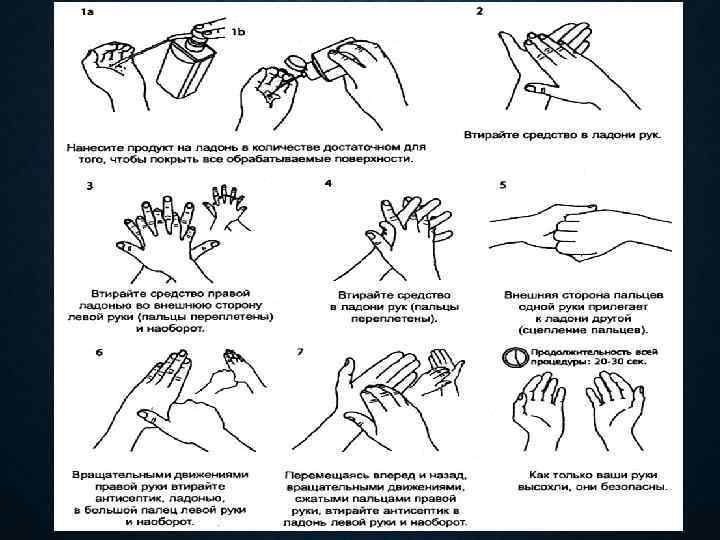 1a

1b

Нанесите продукт на ладонь в количестве достаточном для того, чтобы покрыть все обрабатываемые поверхности.

2

Втирайте средство в ладони рук.

3

Втирайте средство правой ладонью во внешнюю сторону левой руки (пальцы переплетены) и наоборот.

4

Втирайте средство в ладони рук (пальцы переплетены).

5

Внешняя сторона пальцев одной руки прилегает к ладони другой (сцепление пальцев).

6

Вращательными движениями правой руки втирайте антисептик, ладонью, в большой палец левой руки и наоборот.

7

Перемещаясь вперед и назад, вращательными движениями, сжатыми пальцами правой руки, втирайте антисептик в ладонь левой руки и наоборот.

Продолжительность всей процедуры: 20-30 сек.

Как только ваши руки высохли, они безопасны.