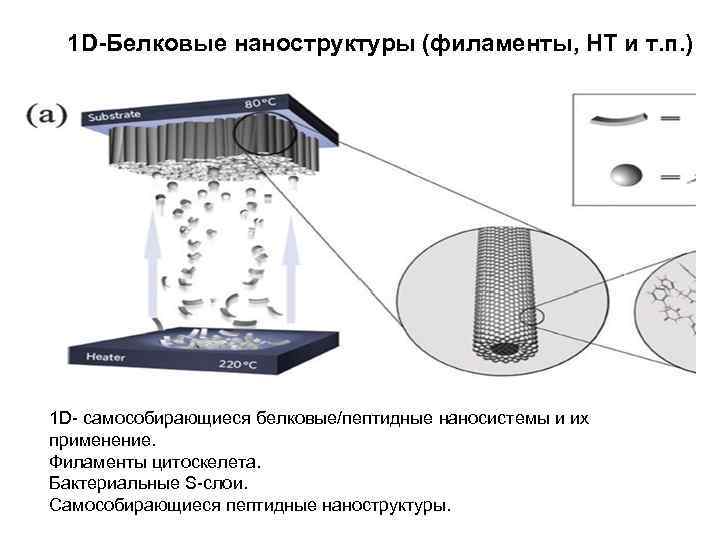 1D-Белковые наноструктуры (филаменты, НТ и т.п.)

(a)

Substrate 80°C

Heater 220°C

1D- самособирающиеся белковые/пептидные наносистемы и их применение.
Филаменты цитоскелета.
Бактериальные S-слои.
Самособирающиеся пептидные наноструктуры.