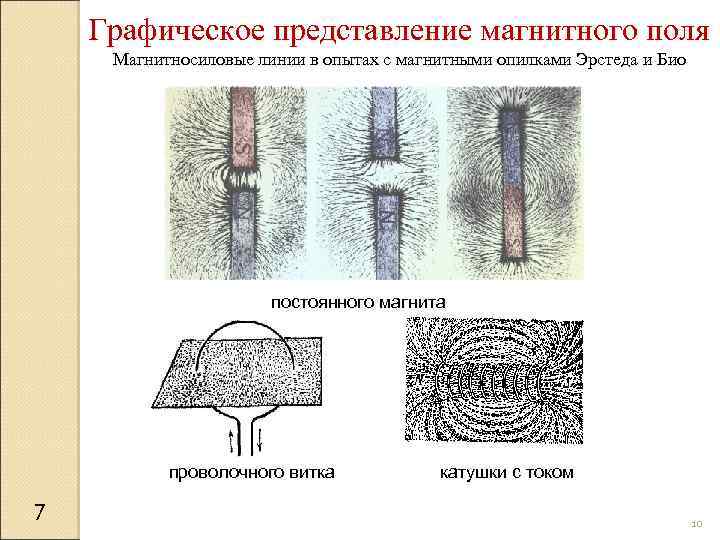 Графическое представление магнитного поля

Магнитносиловые линии в опытах с магнитными опилками Эрстеда и Био

S
N
N
S

постоянного магнита

проволочного витка

катушки с током

7

10