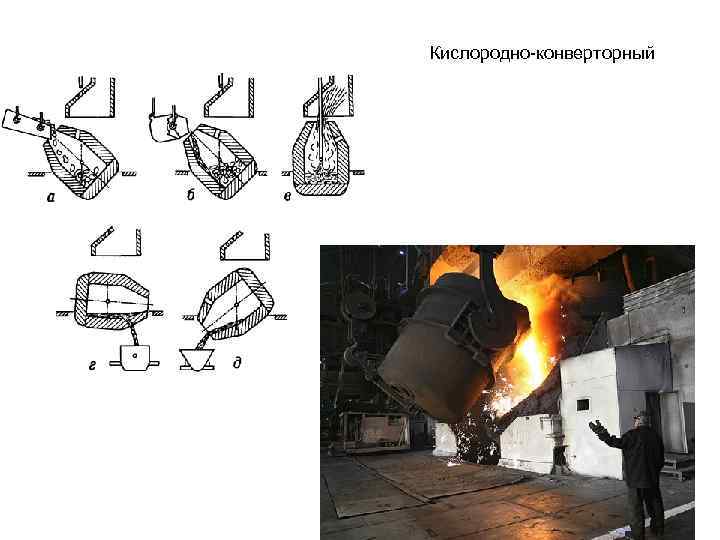 Кислородно-конверторный

а

б

в

г

д