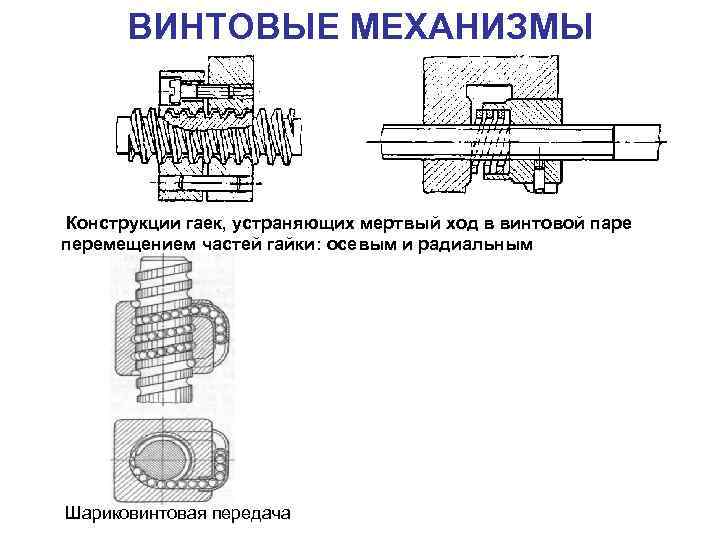 ВИНТОВЫЕ МЕХАНИЗМЫ

Конструкции гаек, устраняющих мертвый ход в винтовой паре перемещением частей гайки: осевым и радиальным

Шариковинтовая передача