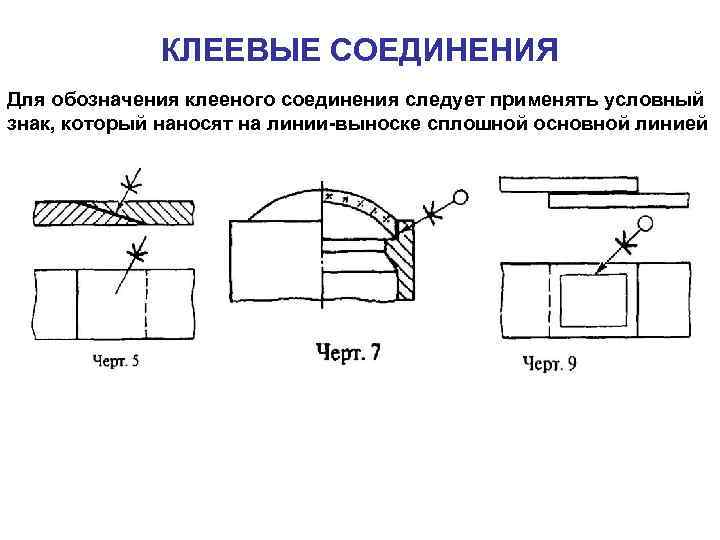 КЛЕЕВЫЕ СОЕДИНЕНИЯ

Для обозначения клееного соединения следует применять условный знак, который наносят на линии-выноске сплошной основной линией

Черт. 5

Черт. 7

Черт. 9