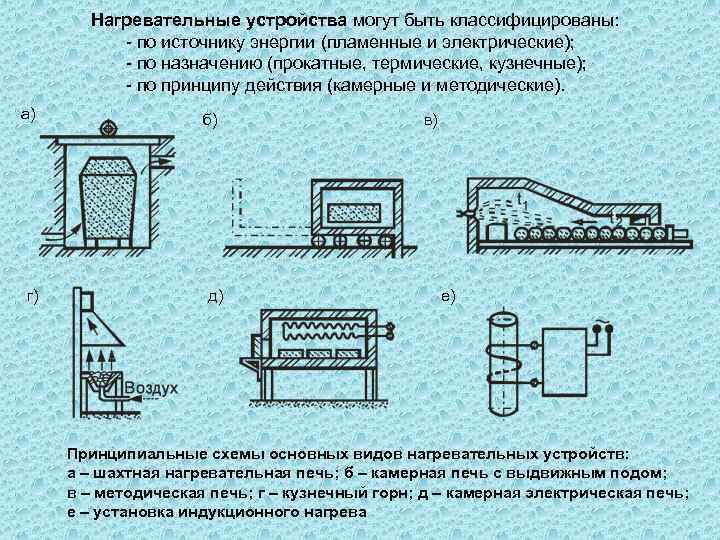 Нагревательные устройства могут быть классифицированы:
- по источнику энергии (пламенные и электрические);
- по назначению (прокатные, термические, кузнечные);
- по принципу действия (камерные и методические).

а)

б)

в)

$t_1$

$t_2$

г)

Воздух

д)

е)

Принципиальные схемы основных видов нагревательных устройств:
а – шахтная нагревательная печь; б – камерная печь с выдвижным подом;
в – методическая печь; г – кузнечный горн; д – камерная электрическая печь;
е – установка индукционного нагрева