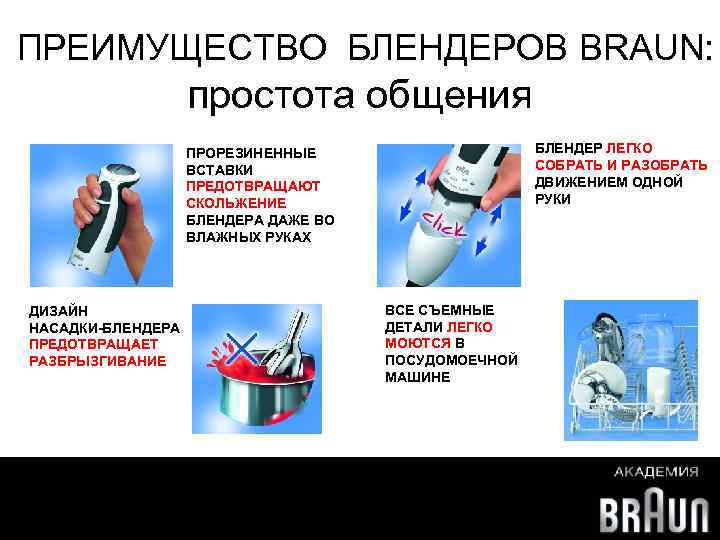 ПРЕИМУЩЕСТВО БЛЕНДЕРОВ BRAUN:
простота общения

ПРОРЕЗИНЕННЫЕ ВСТАВКИ ПРЕДОТВРАЩАЮТ СКОЛЬЖЕНИЕ БЛЕНДЕРА ДАЖЕ ВО ВЛАЖНЫХ РУКАХ

click

БЛЕНДЕР ЛЕГКО СОБРАТЬ И РАЗОБРАТЬ ДВИЖЕНИЕМ ОДНОЙ РУКИ

ДИЗАЙН НАСАДКИ-БЛЕНДЕРА ПРЕДОТВРАЩАЕТ РАЗБРЫЗГИВАНИЕ

ВСЕ СЪЕМНЫЕ ДЕТАЛИ ЛЕГКО МОЮТСЯ В ПОСУДОМОЕЧНОЙ МАШИНЕ

АКАДЕМИЯ
BRAUN