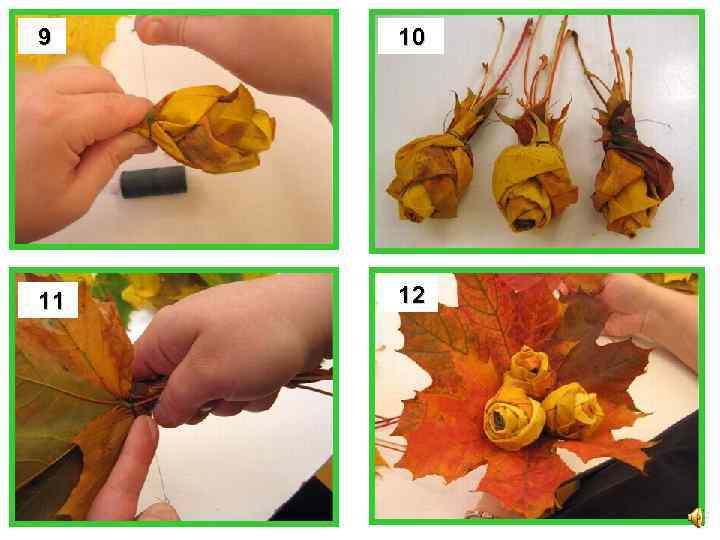 9

10

11

12