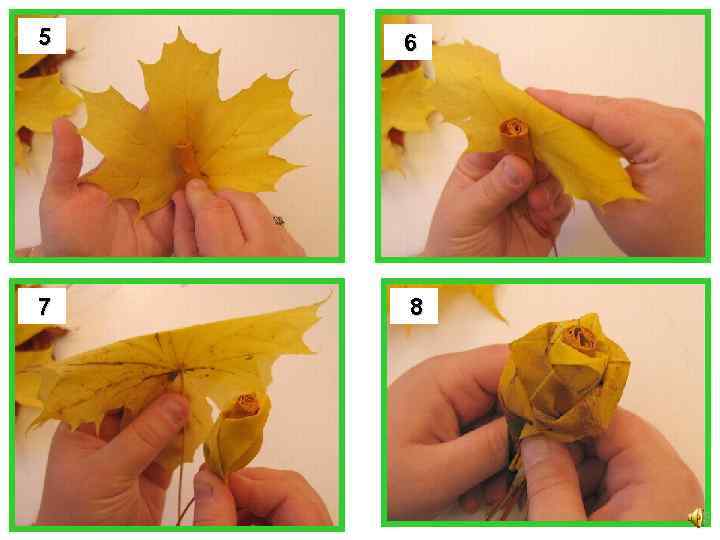 5

6

7

8