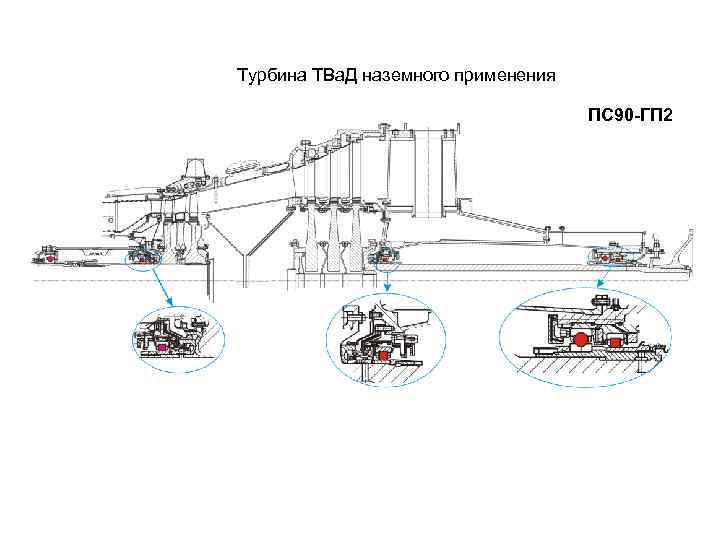 Турбина ТВаД наземного применения

ПС90-ГП2