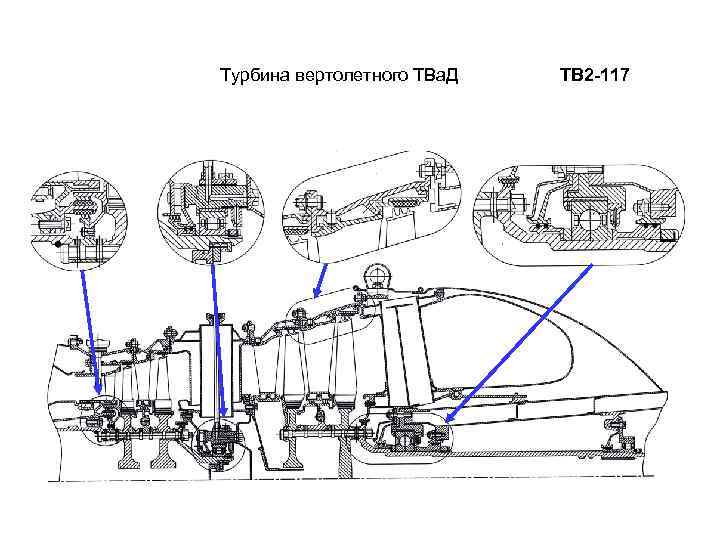 Турбина вертолетного ТВаД ТВ2-117