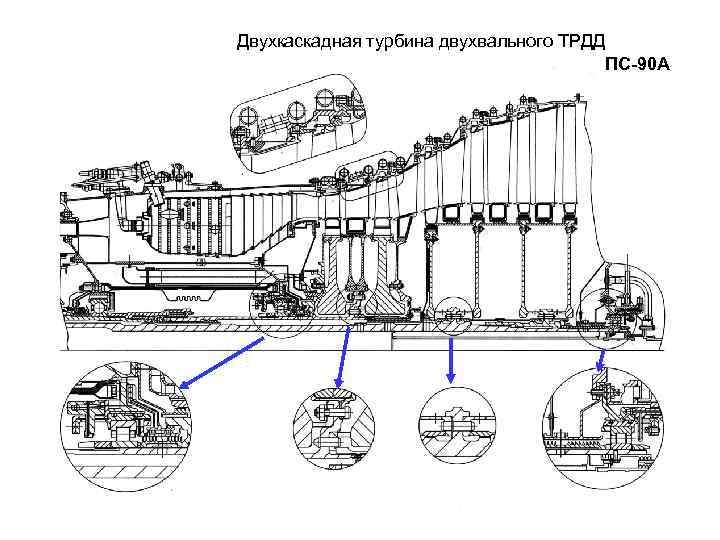 Двухкаскадная турбина двухвального ТРДД
ПС-90А