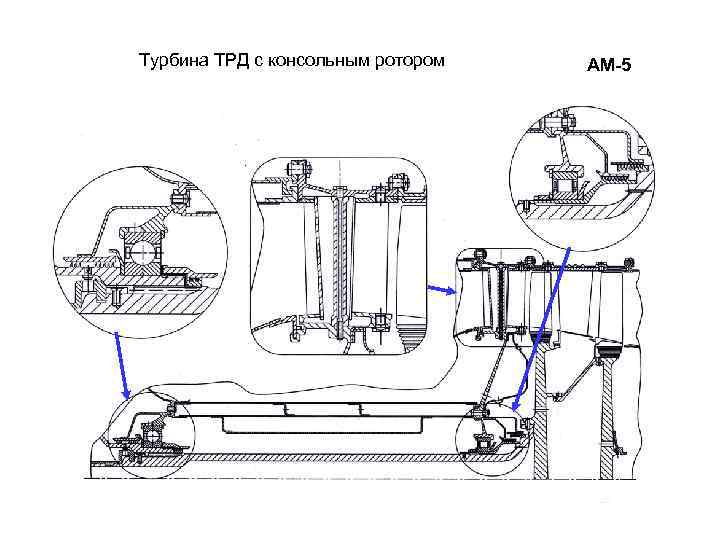 Турбина ТРД с консольным ротором

АМ-5