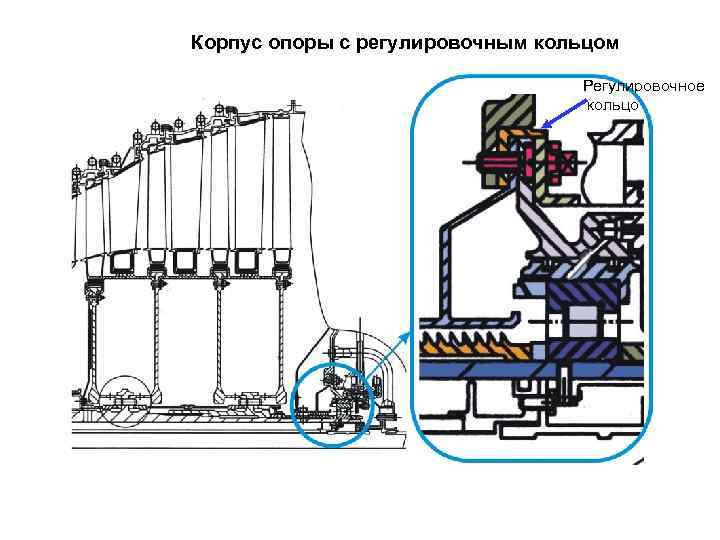 Корпус опоры с регулировочным кольцом

Регулировочное кольцо