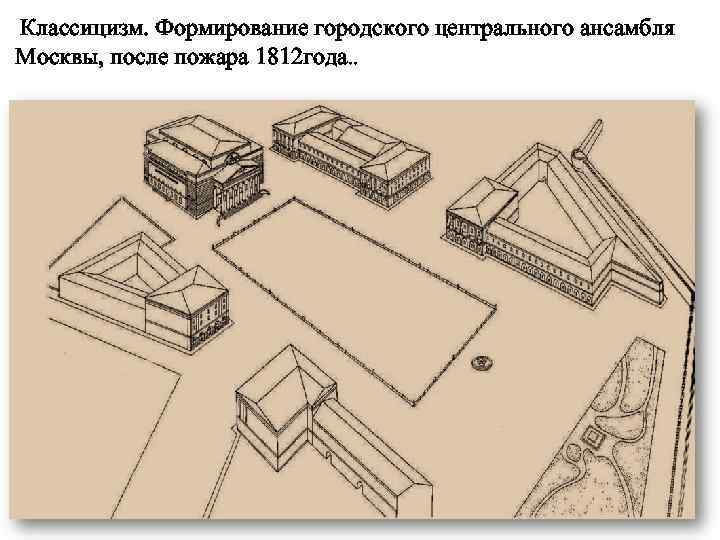 Классицизм. Формирование городского центрального ансамбля Москвы, после пожара 1812года..