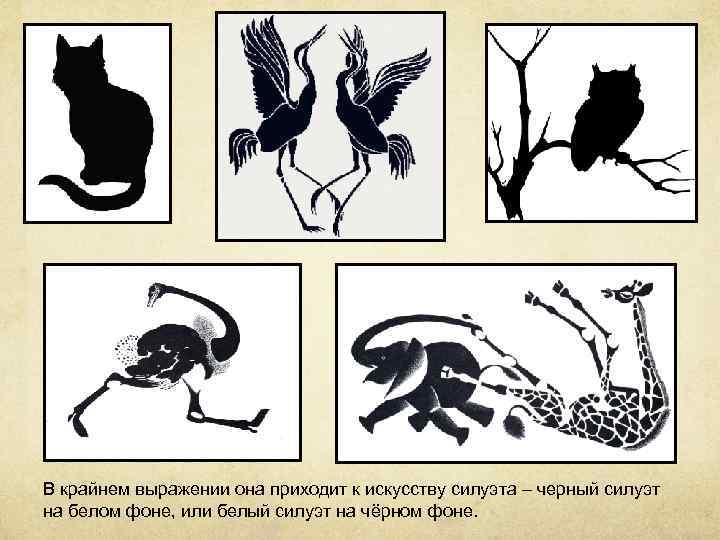 В крайнем выражении она приходит к искусству силуэта – черный силуэт на белом фоне, или белый силуэт на чёрном фоне.