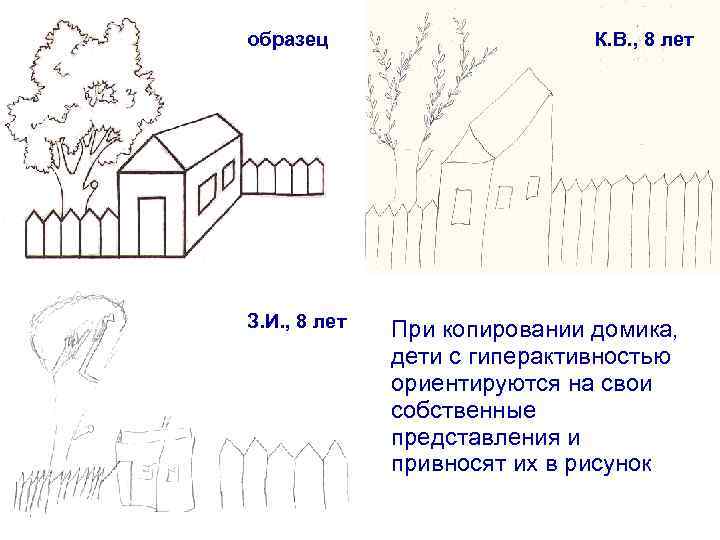 образец

К.В., 8 лет

З.И., 8 лет

При копировании домика, дети с гиперактивностью ориентируются на свои собственные представления и привносят их в рисунок