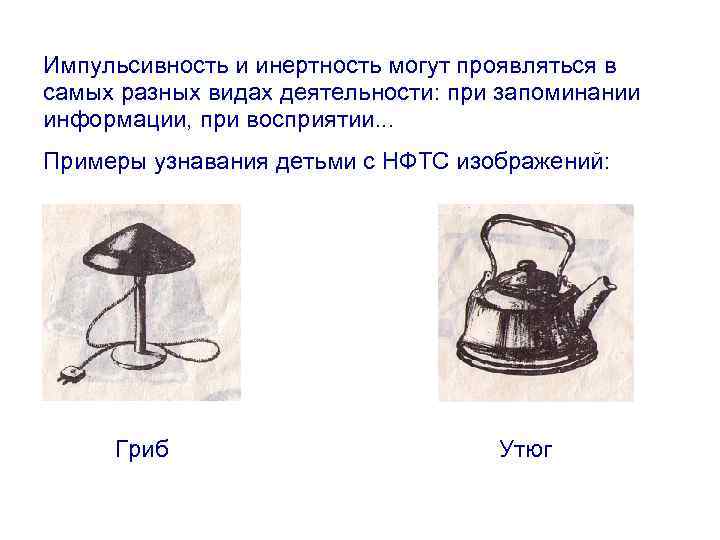 Импульсивность и инертность могут проявляться в самых разных видах деятельности: при запоминании информации, при восприятии...

Примеры узнавания детьми с НФТС изображений:

Гриб

Утюг