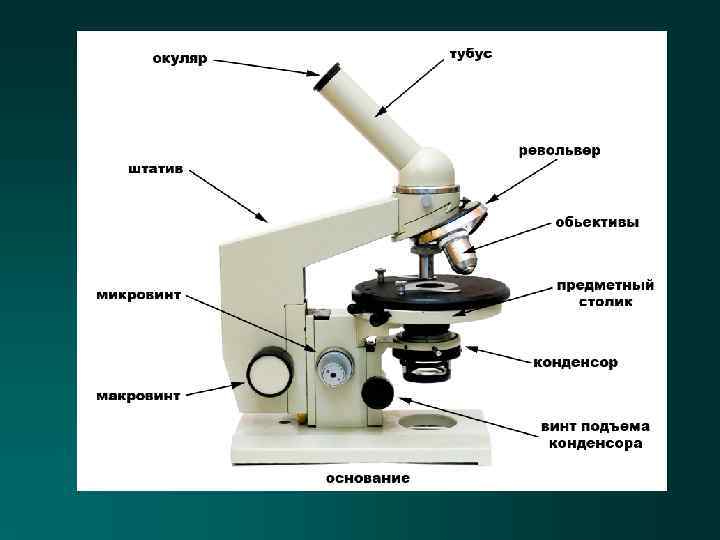 окуляр
тубус
штатив
револьвер
обьективы
микровинт
предметный столик
конденсор
макровинт
винт подъема конденсора
основание