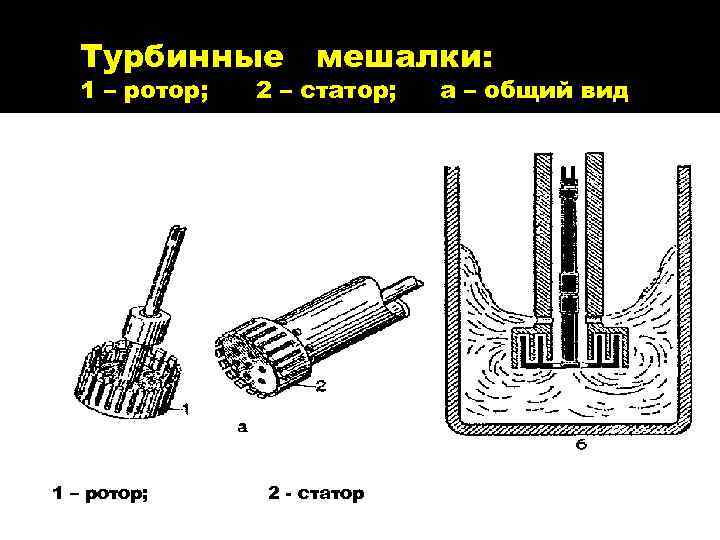 Турбинные мешалки:
1 – ротор; 2 – статор; а – общий вид

1
2
а
б

1 – ротор; 2 - статор